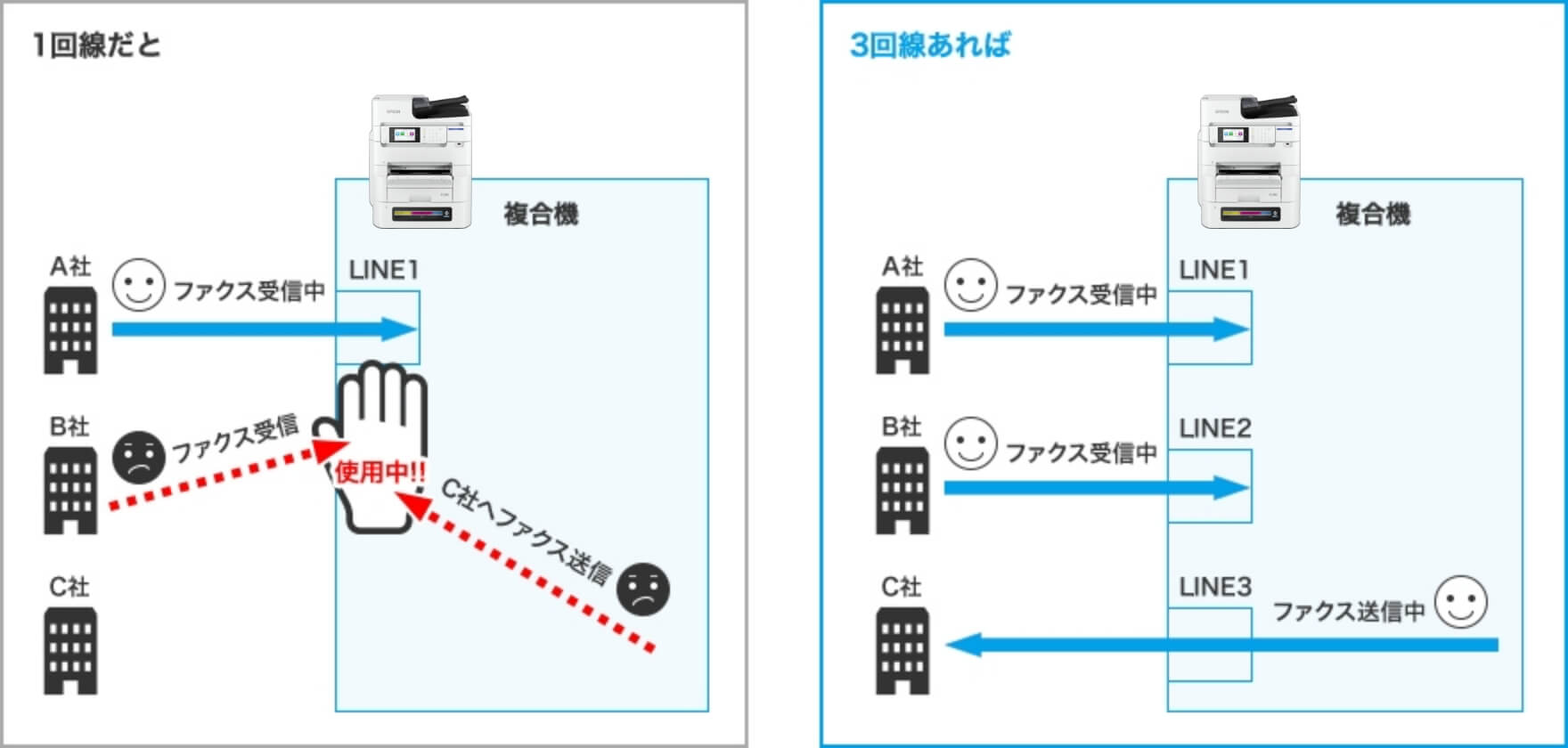 1回線だと

複合機

A社
ファクス受信中
LINE1

B社
ファクス受信
使用中!!
C社へファクス送信

C社

3回線あれば

複合機

A社
ファクス受信中
LINE1

B社
ファクス受信中
LINE2

C社
LINE3
ファクス送信中